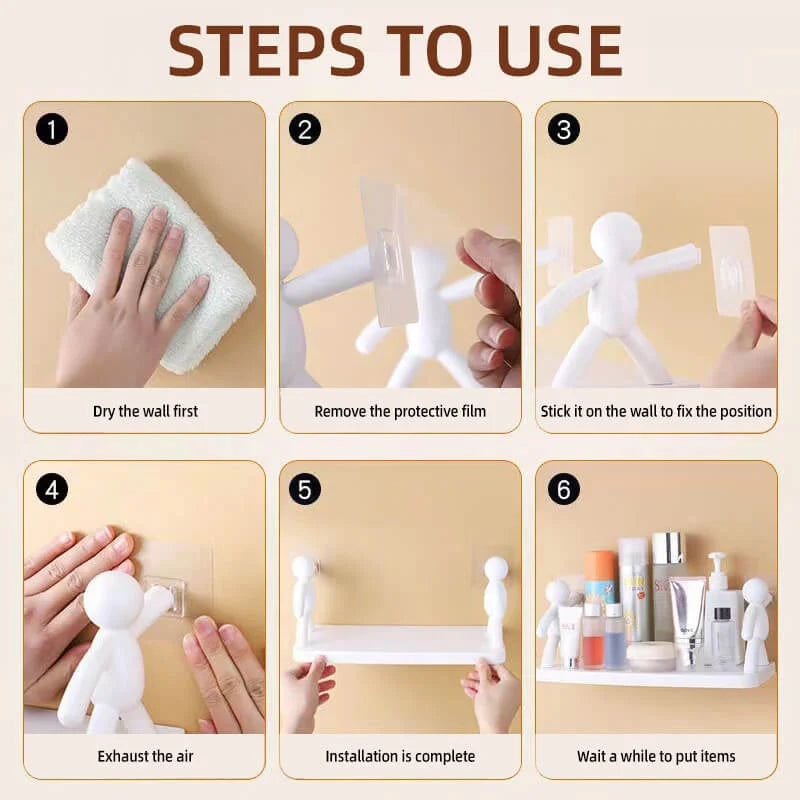 STEPS TO USE

1
Dry the wall first

2
Remove the protective film

3
Stick it on the wall to fix the position

4
Exhaust the air

5
Installation is complete

6
Wait a while to put items