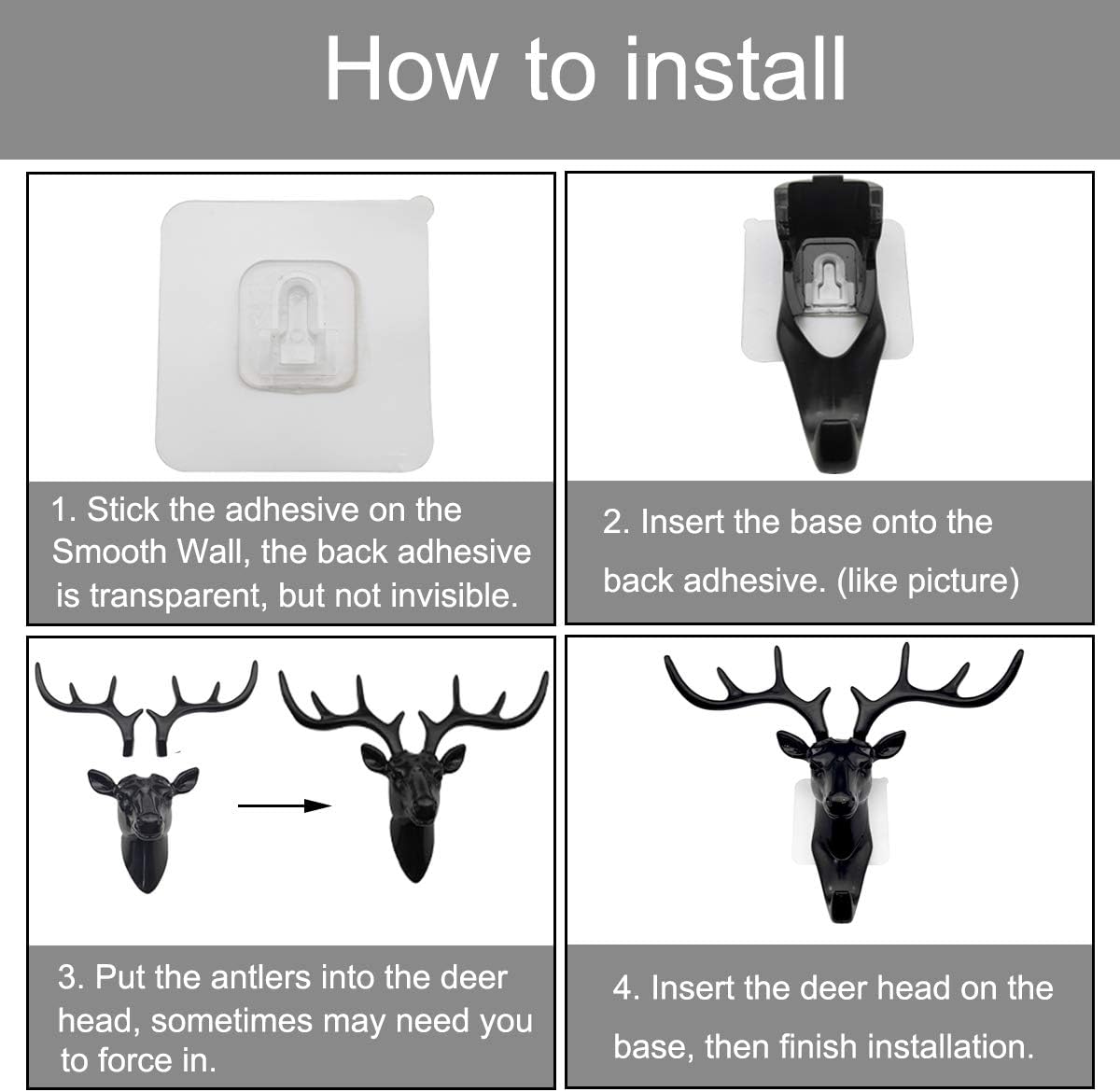 How to install

1. Stick the adhesive on the Smooth Wall, the back adhesive is transparent, but not invisible.

2. Insert the base onto the back adhesive. (like picture)

3. Put the antlers into the deer head, sometimes may need you to force in.

4. Insert the deer head on the base, then finish installation.